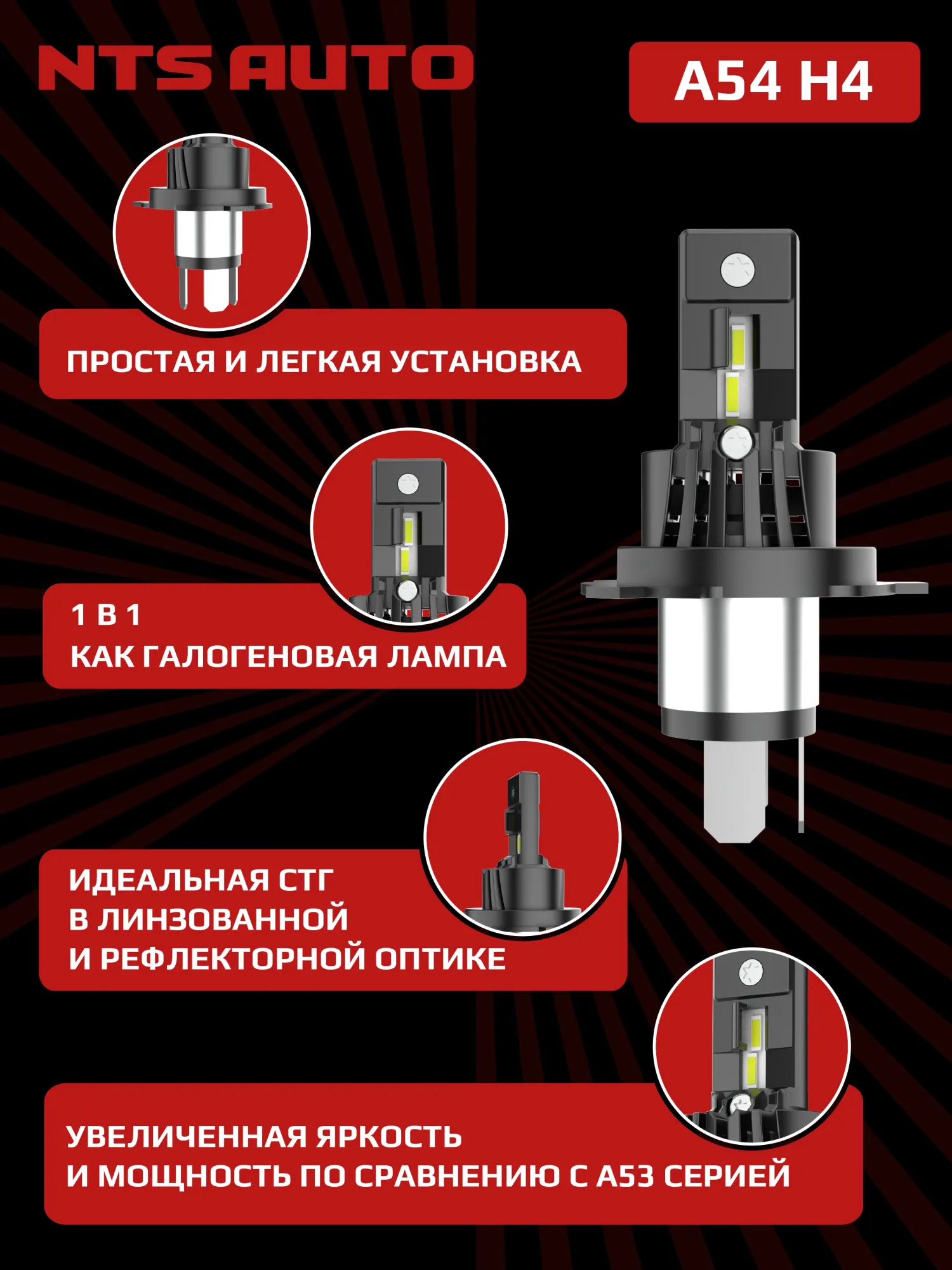 NTS AUTO

A54 H4

ПРОСТАЯ И ЛЕГКАЯ УСТАНОВКА

1 В 1
КАК ГАЛОГЕНОВАЯ ЛАМПА

ИДЕАЛЬНАЯ СТГ
В ЛИНЗОВАННОЙ
И РЕФЛЕКТОРНОЙ ОПТИКЕ

УВЕЛИЧЕННАЯ ЯРКОСТЬ
И МОЩНОСТЬ ПО СРАВНЕНИЮ С А53 СЕРИЕЙ