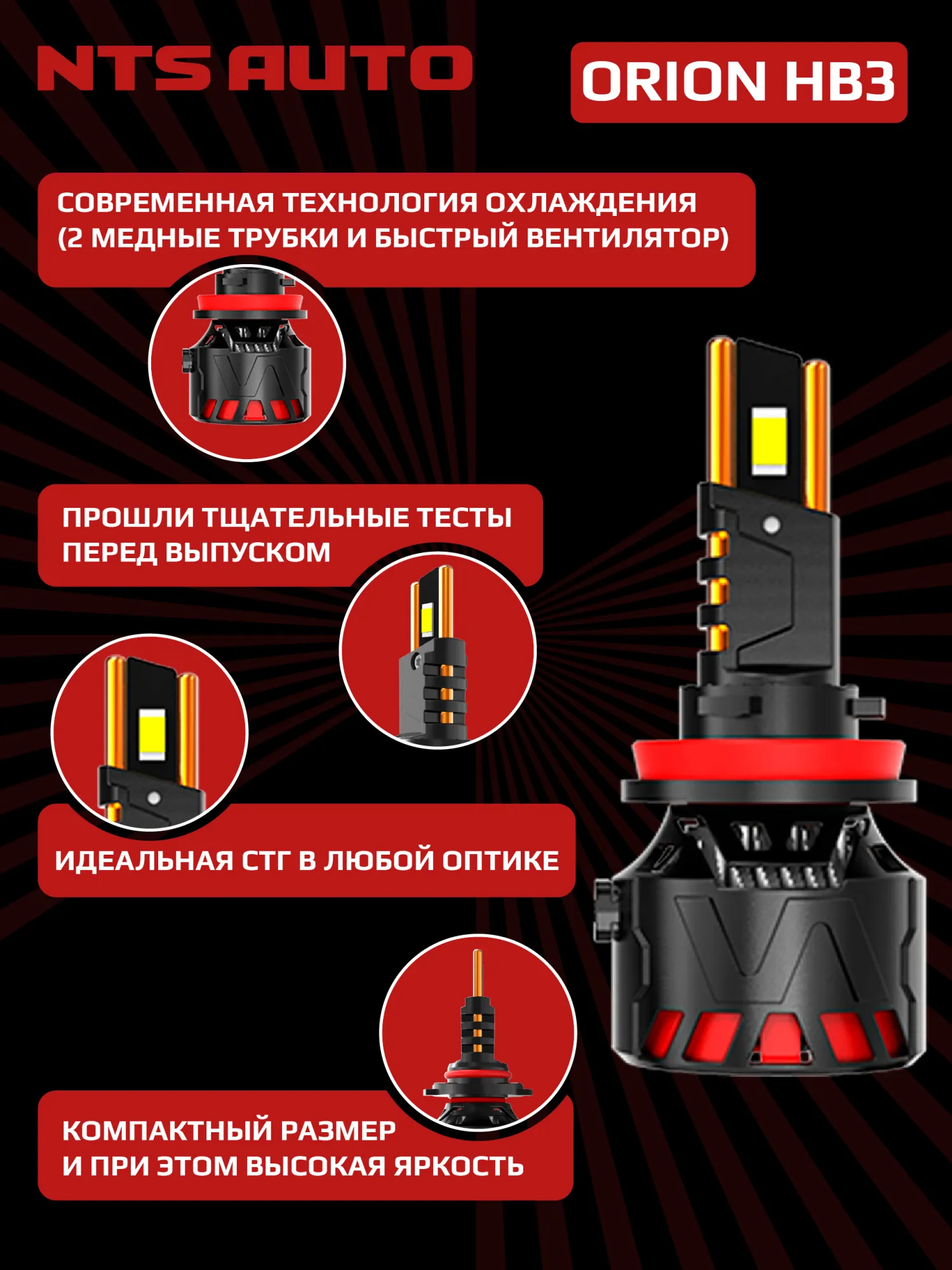 NTS AUTO

ORION HB3

СОВРЕМЕННАЯ ТЕХНОЛОГИЯ ОХЛАЖДЕНИЯ (2 МЕДНЫЕ ТРУБКИ И БЫСТРЫЙ ВЕНТИЛЯТОР)

ПРОШЛИ ТЩАТЕЛЬНЫЕ ТЕСТЫ ПЕРЕД ВЫПУСКОМ

ИДЕАЛЬНАЯ СТГ В ЛЮБОЙ ОПТИКЕ

КОМПАКТНЫЙ РАЗМЕР И ПРИ ЭТОМ ВЫСОКАЯ ЯРКОСТЬ