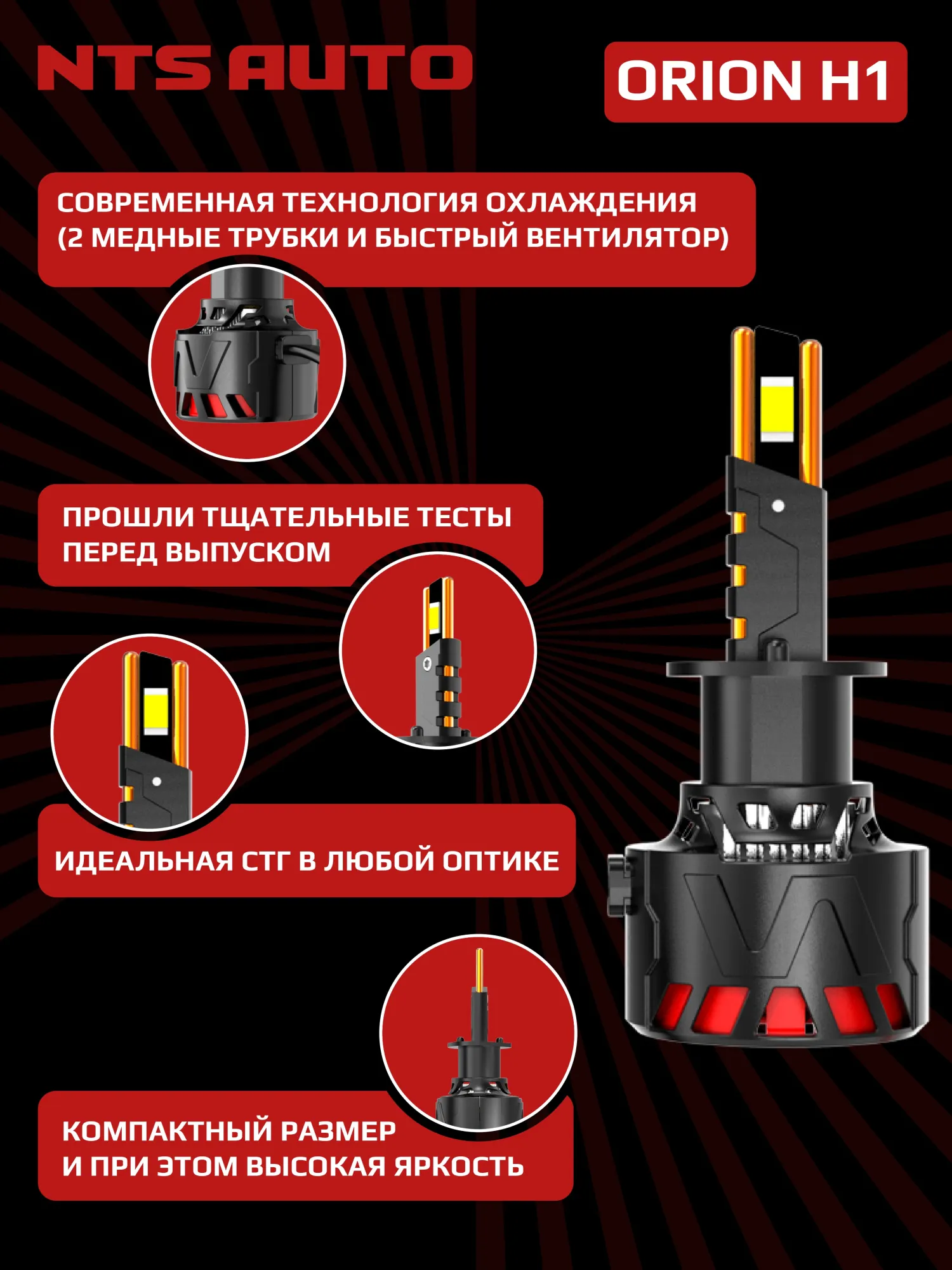 NTS AUTO

ORION H1

СОВРЕМЕННАЯ ТЕХНОЛОГИЯ ОХЛАЖДЕНИЯ (2 МЕДНЫЕ ТРУБКИ И БЫСТРЫЙ ВЕНТИЛЯТОР)

ПРОШЛИ ТЩАТЕЛЬНЫЕ ТЕСТЫ ПЕРЕД ВЫПУСКОМ

ИДЕАЛЬНАЯ СТГ В ЛЮБОЙ ОПТИКЕ

КОМПАКТНЫЙ РАЗМЕР
И ПРИ ЭТОМ ВЫСОКАЯ ЯРКОСТЬ