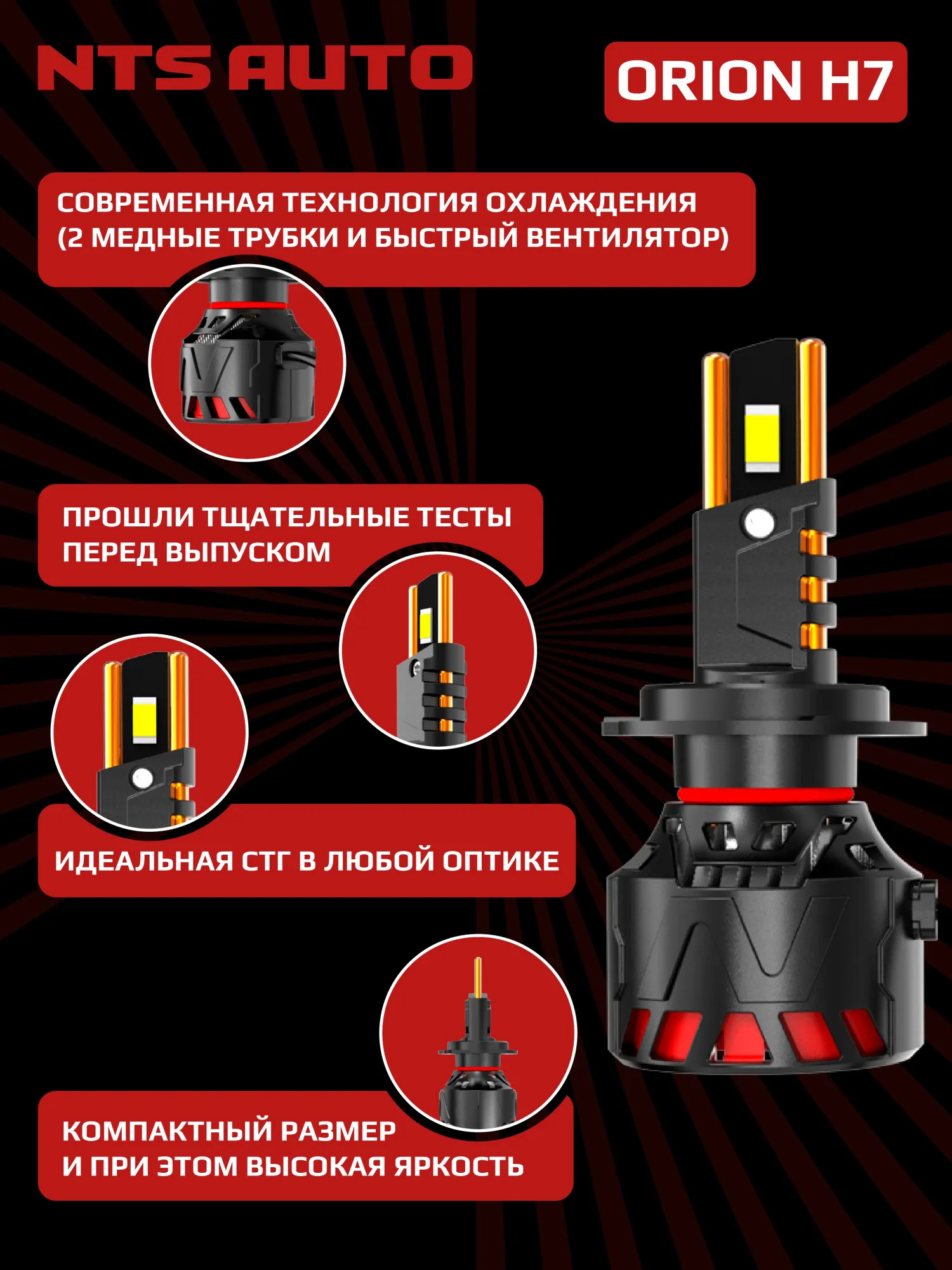 NTS AUTO

ORION H7

СОВРЕМЕННАЯ ТЕХНОЛОГИЯ ОХЛАЖДЕНИЯ (2 МЕДНЫЕ ТРУБКИ И БЫСТРЫЙ ВЕНТИЛЯТОР)

ПРОШЛИ ТЩАТЕЛЬНЫЕ ТЕСТЫ ПЕРЕД ВЫПУСКОМ

ИДЕАЛЬНАЯ СТГ В ЛЮБОЙ ОПТИКЕ

КОМПАКТНЫЙ РАЗМЕР И ПРИ ЭТОМ ВЫСОКАЯ ЯРКОСТЬ