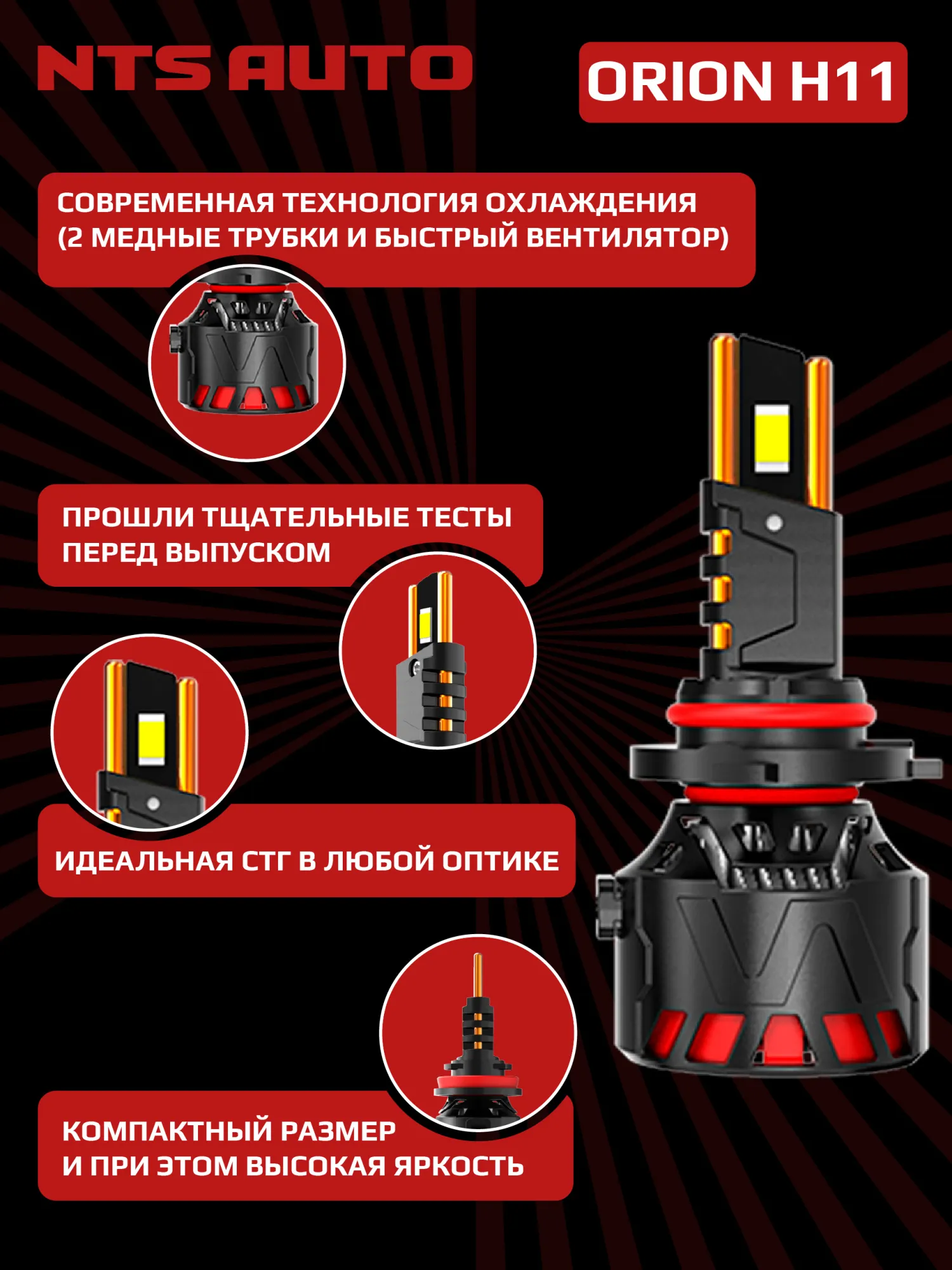 NTS AUTO

ORION H11

СОВРЕМЕННАЯ ТЕХНОЛОГИЯ ОХЛАЖДЕНИЯ (2 МЕДНЫЕ ТРУБКИ И БЫСТРЫЙ ВЕНТИЛЯТОР)

ПРОШЛИ ТЩАТЕЛЬНЫЕ ТЕСТЫ ПЕРЕД ВЫПУСКОМ

ИДЕАЛЬНАЯ СТГ В ЛЮБОЙ ОПТИКЕ

КОМПАКТНЫЙ РАЗМЕР И ПРИ ЭТОМ ВЫСОКАЯ ЯРКОСТЬ