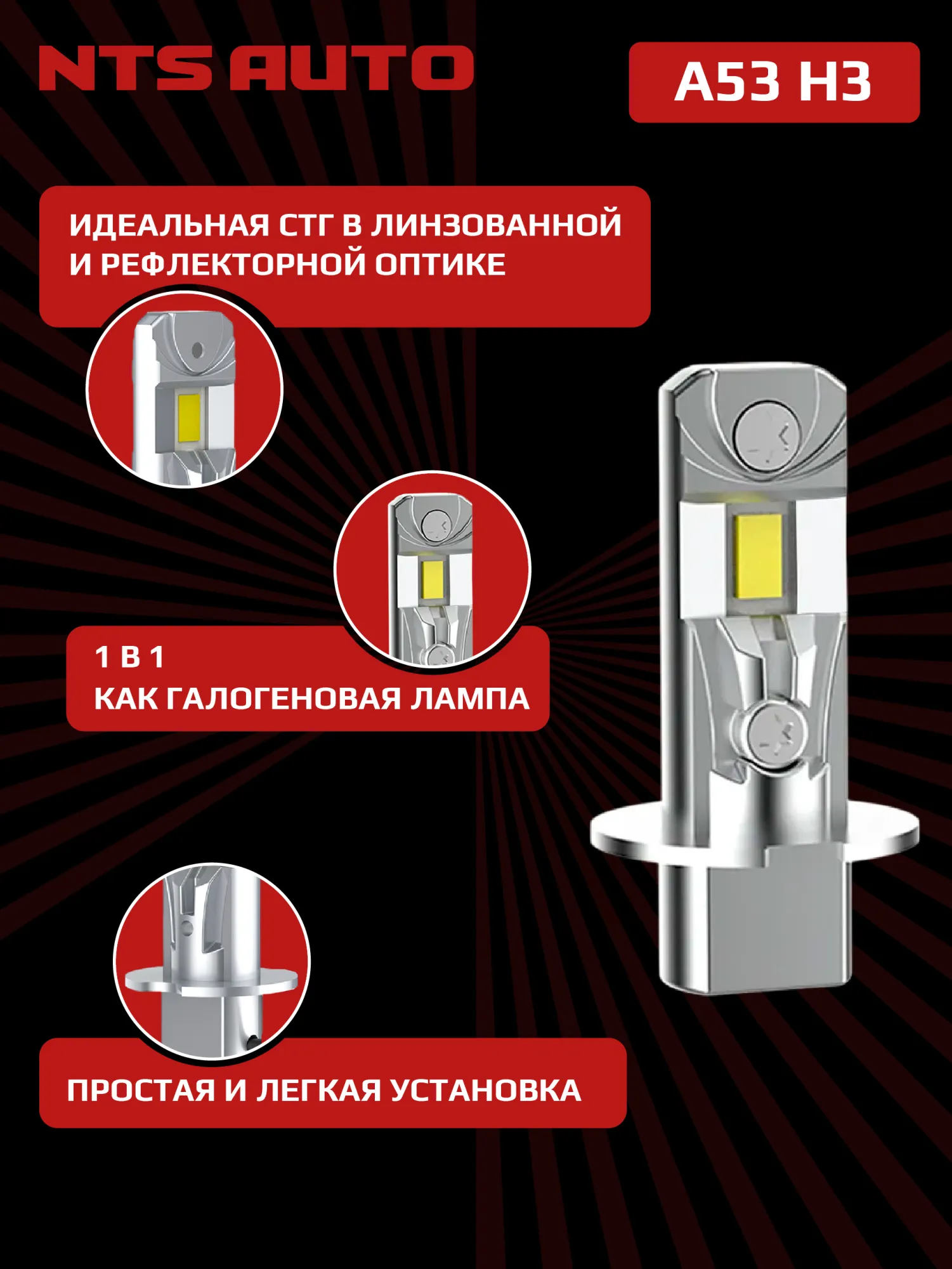 NTS AUTO

A53 H3

ИДЕАЛЬНАЯ СТГ В ЛИНЗОВАННОЙ И РЕФЛЕКТОРНОЙ ОПТИКЕ

1 В 1
КАК ГАЛОГЕНОВАЯ ЛАМПА

ПРОСТАЯ И ЛЕГКАЯ УСТАНОВКА