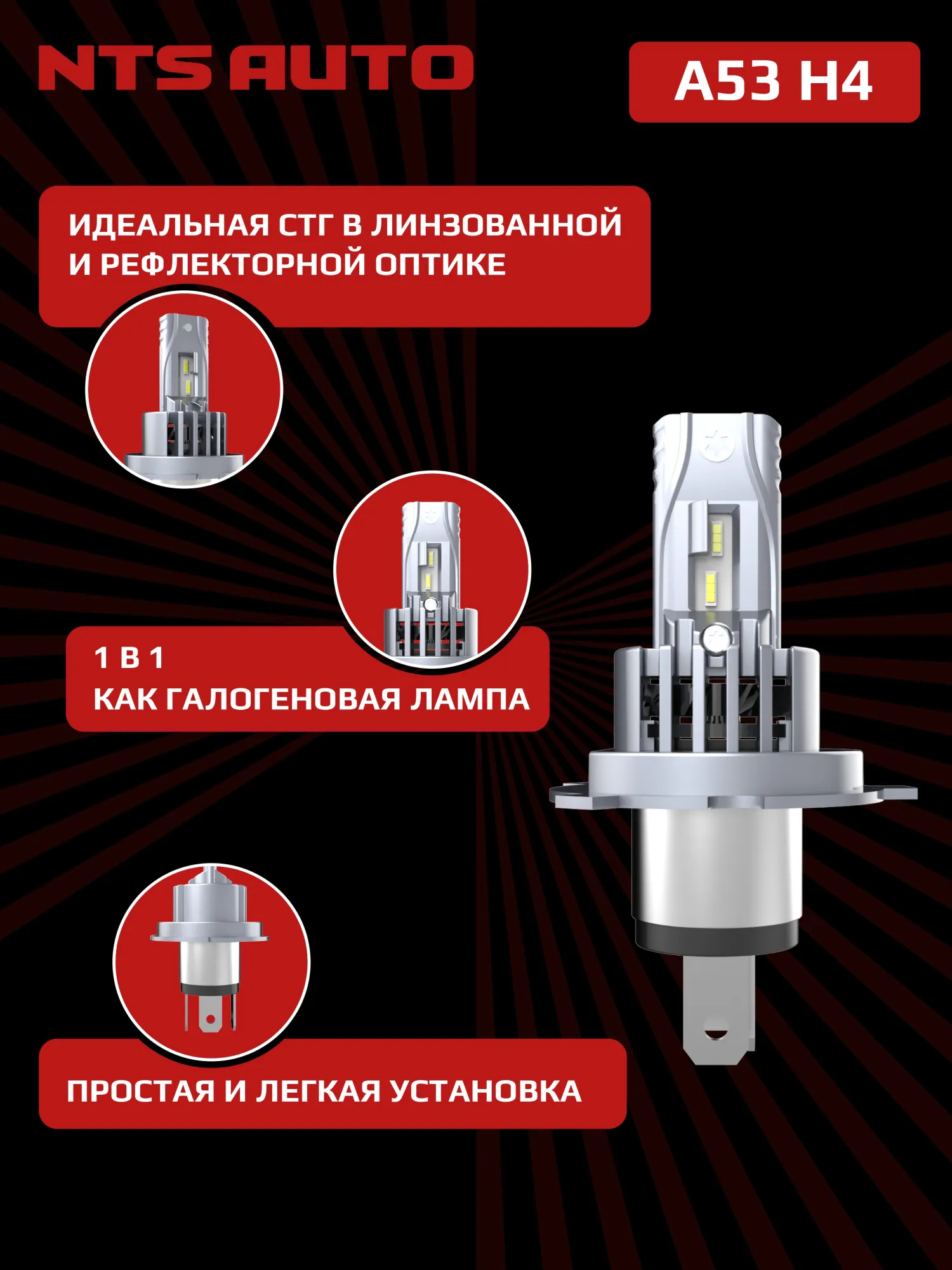 NTS AUTO

A53 H4

ИДЕАЛЬНАЯ СТГ В ЛИНЗОВАННОЙ И РЕФЛЕКТОРНОЙ ОПТИКЕ

1 В 1
КАК ГАЛОГЕНОВАЯ ЛАМПА

ПРОСТАЯ И ЛЕГКАЯ УСТАНОВКА