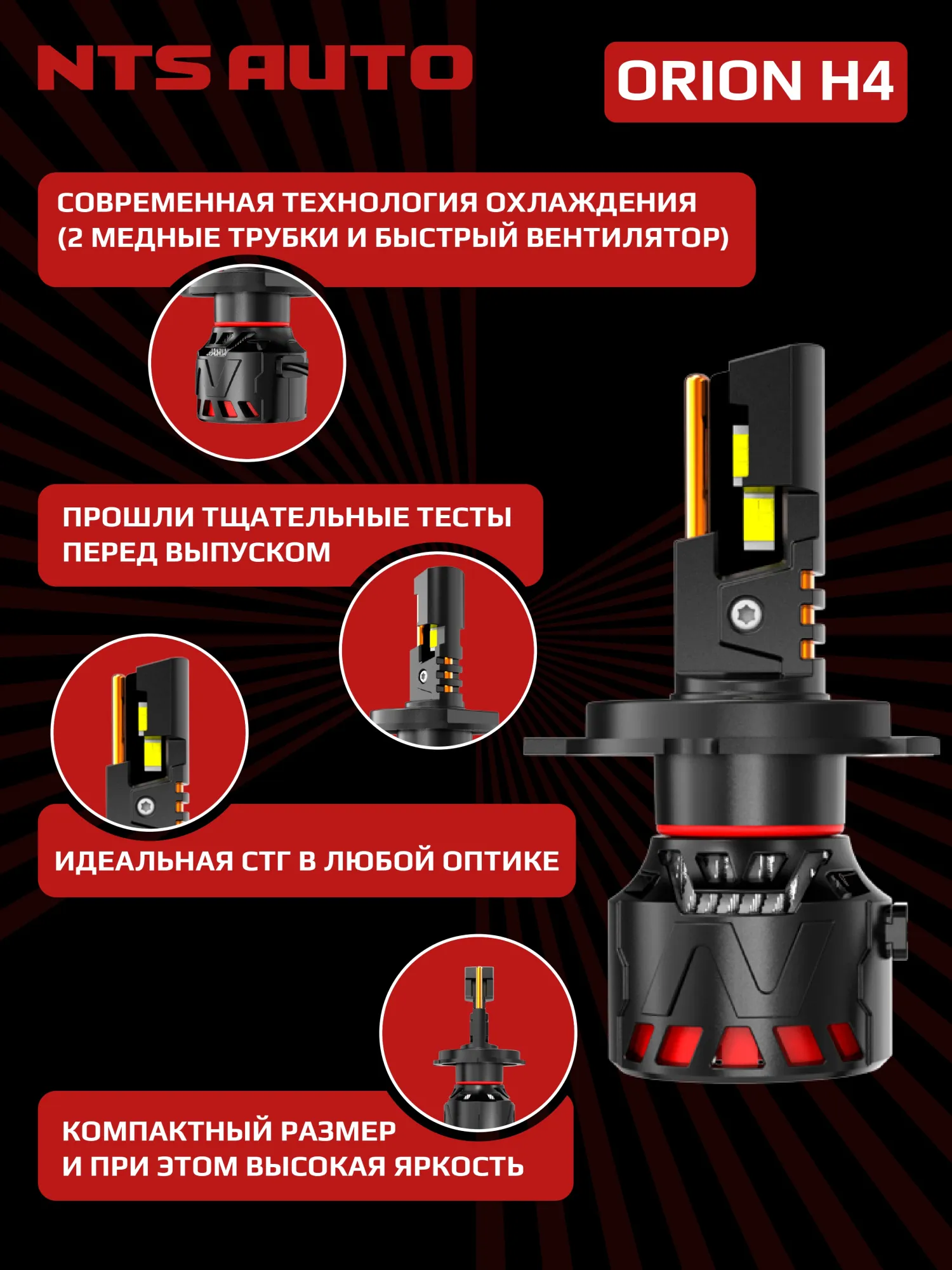 NTS AUTO

ORION H4

СОВРЕМЕННАЯ ТЕХНОЛОГИЯ ОХЛАЖДЕНИЯ (2 МЕДНЫЕ ТРУБКИ И БЫСТРЫЙ ВЕНТИЛЯТОР)

ПРОШЛИ ТЩАТЕЛЬНЫЕ ТЕСТЫ ПЕРЕД ВЫПУСКОМ

ИДЕАЛЬНАЯ СТГ В ЛЮБОЙ ОПТИКЕ

КОМПАКТНЫЙ РАЗМЕР И ПРИ ЭТОМ ВЫСОКАЯ ЯРКОСТЬ