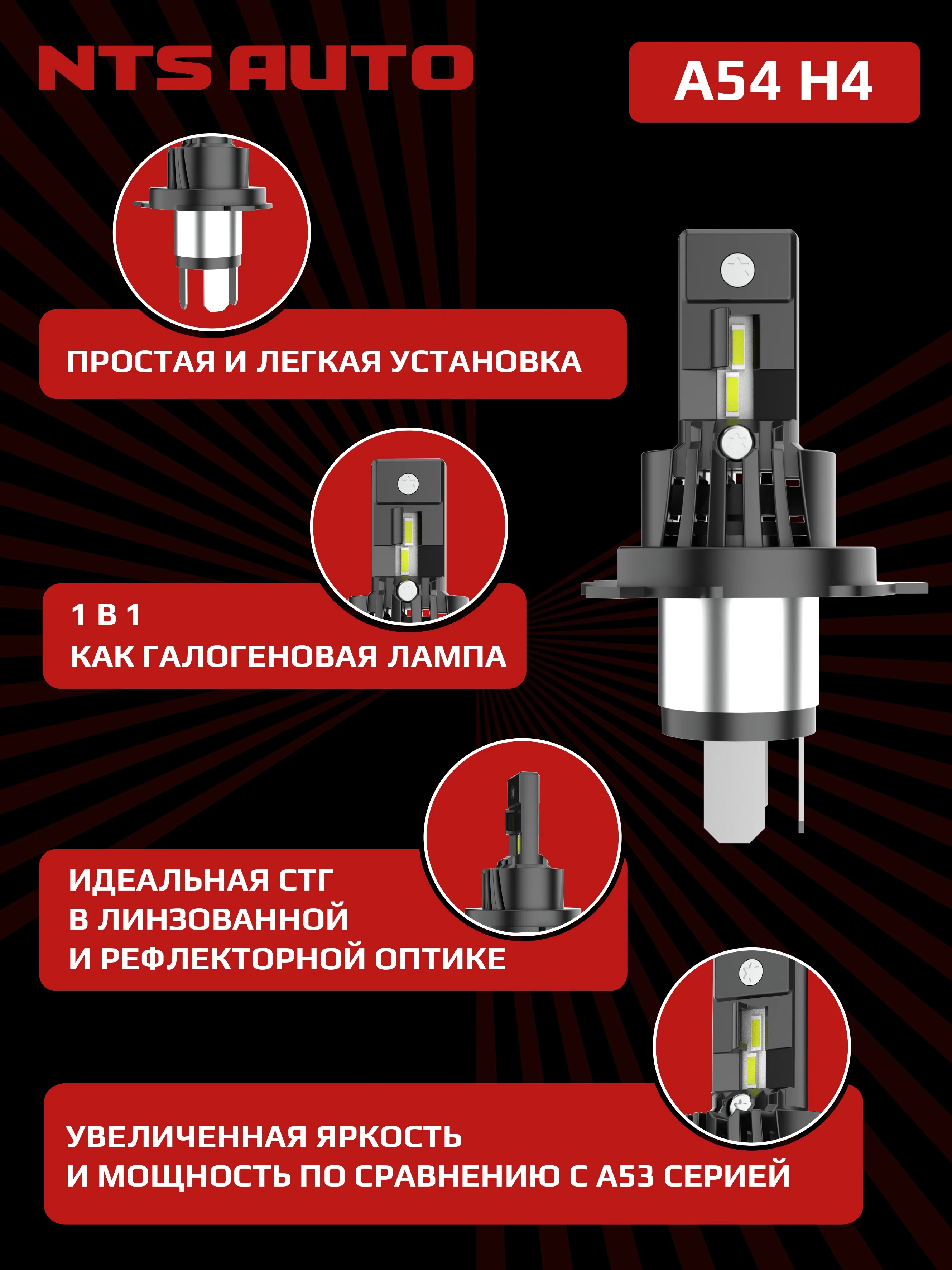 NTS AUTO

A54 H4

ПРОСТАЯ И ЛЕГКАЯ УСТАНОВКА

1 В 1
КАК ГАЛОГЕНОВАЯ ЛАМПА

ИДЕАЛЬНАЯ СТГ
В ЛИНЗОВАННОЙ
И РЕФЛЕКТОРНОЙ ОПТИКЕ

УВЕЛИЧЕННАЯ ЯРКОСТЬ
И МОЩНОСТЬ ПО СРАВНЕНИЮ С А53 СЕРИЕЙ