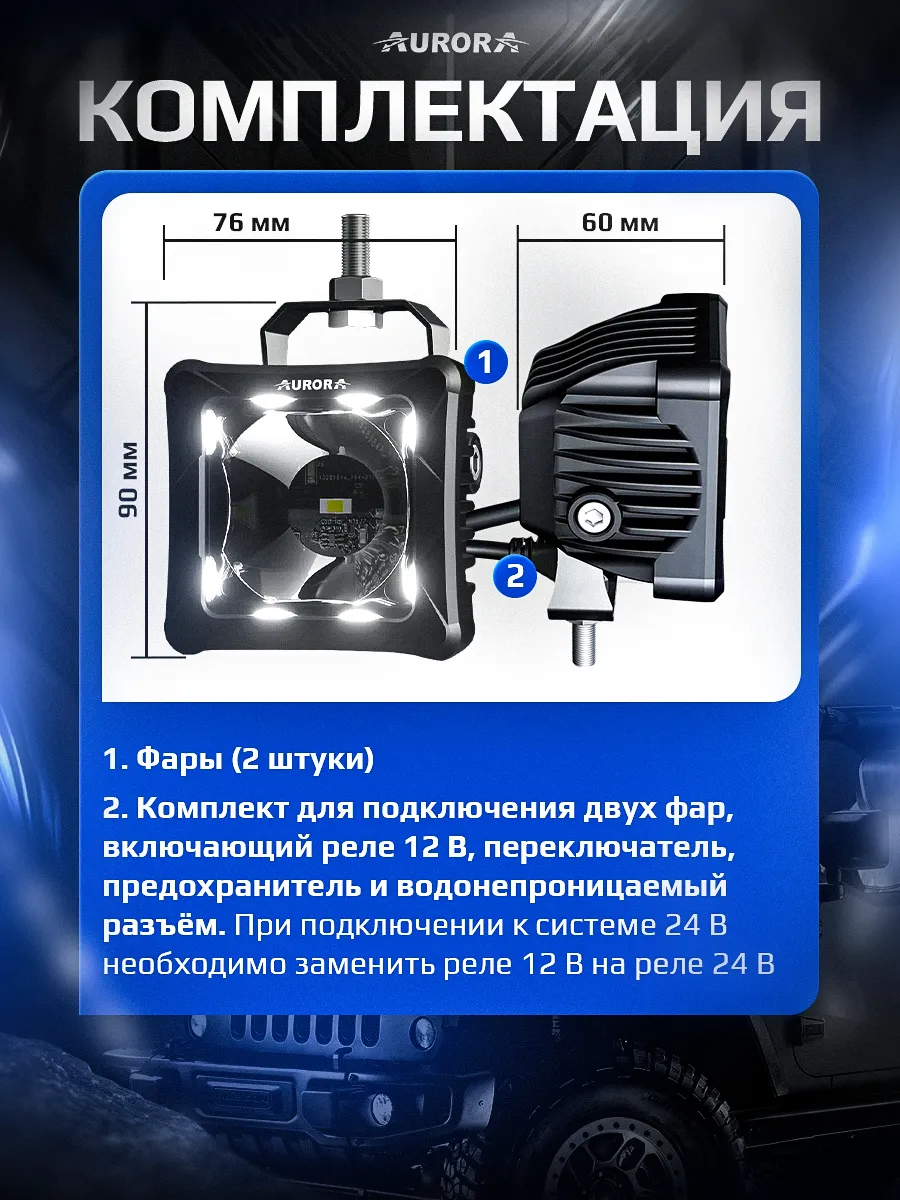 AURORA

КОМПЛЕКТАЦИЯ

76 мм

60 мм

90 мм

AURORA

1

2

1. Фары (2 штуки)

2. Комплект для подключения двух фар, включающий реле 12 В, переключатель, предохранитель и водонепроницаемый разъём. При подключении к системе 24 В необходимо заменить реле 12 В на реле 24 В