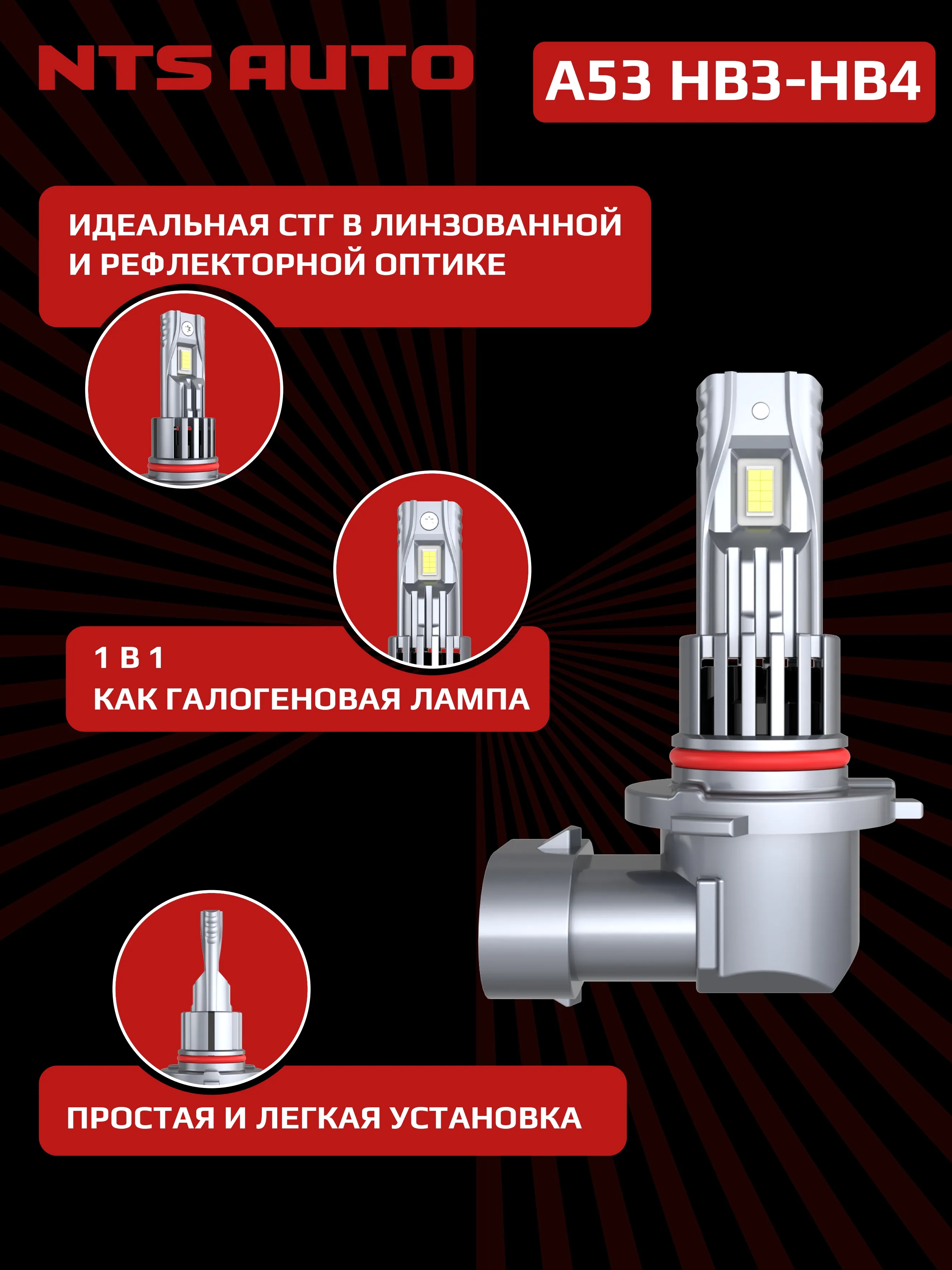 NTS AUTO

A53 HB3-HB4

ИДЕАЛЬНАЯ СТГ В ЛИНЗОВАННОЙ И РЕФЛЕКТОРНОЙ ОПТИКЕ

1 В 1
КАК ГАЛОГЕНОВАЯ ЛАМПА

ПРОСТАЯ И ЛЕГКАЯ УСТАНОВКА