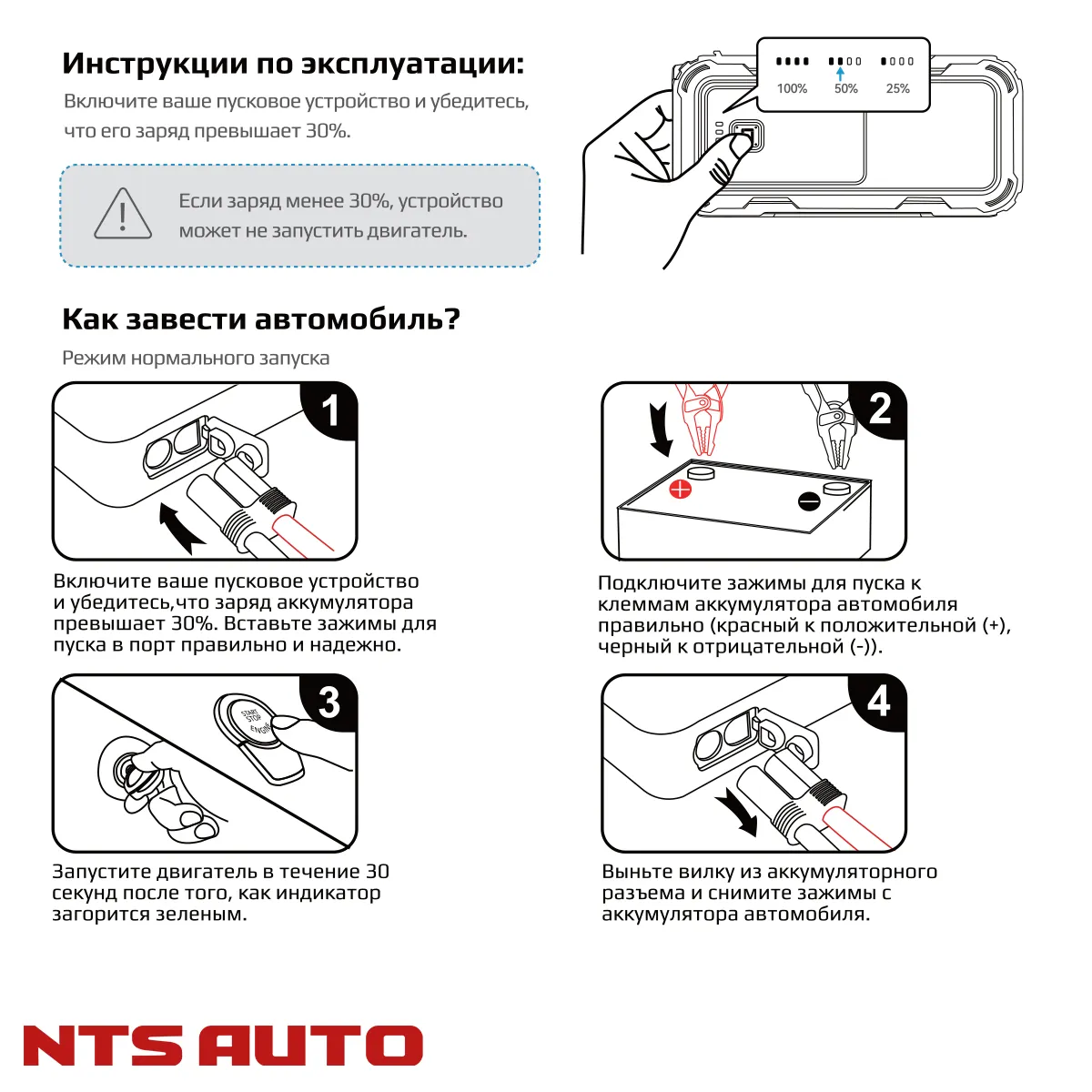 Инструкции по эксплуатации:

Включите ваше пусковое устройство и убедитесь, что его заряд превышает 30%.

Если заряд менее 30%, устройство может не запустить двигатель.

100% 50% 25%

Как завести автомобиль?

Режим нормального запуска

1

Включите ваше пусковое устройство и убедитесь,что заряд аккумулятора превышает 30%. Вставьте зажимы для пуска в порт правильно и надежно.

2

Подключите зажимы для пуска к клеммам аккумулятора автомобиля правильно (красный к положительной (+), черный к отрицательной (-)).

3

START STOP ENGINE

Запустите двигатель в течение 30 секунд после того, как индикатор загорится зеленым.

4

Выньте вилку из аккумуляторного разъема и снимите зажимы с аккумулятора автомобиля.

NTS AUTO