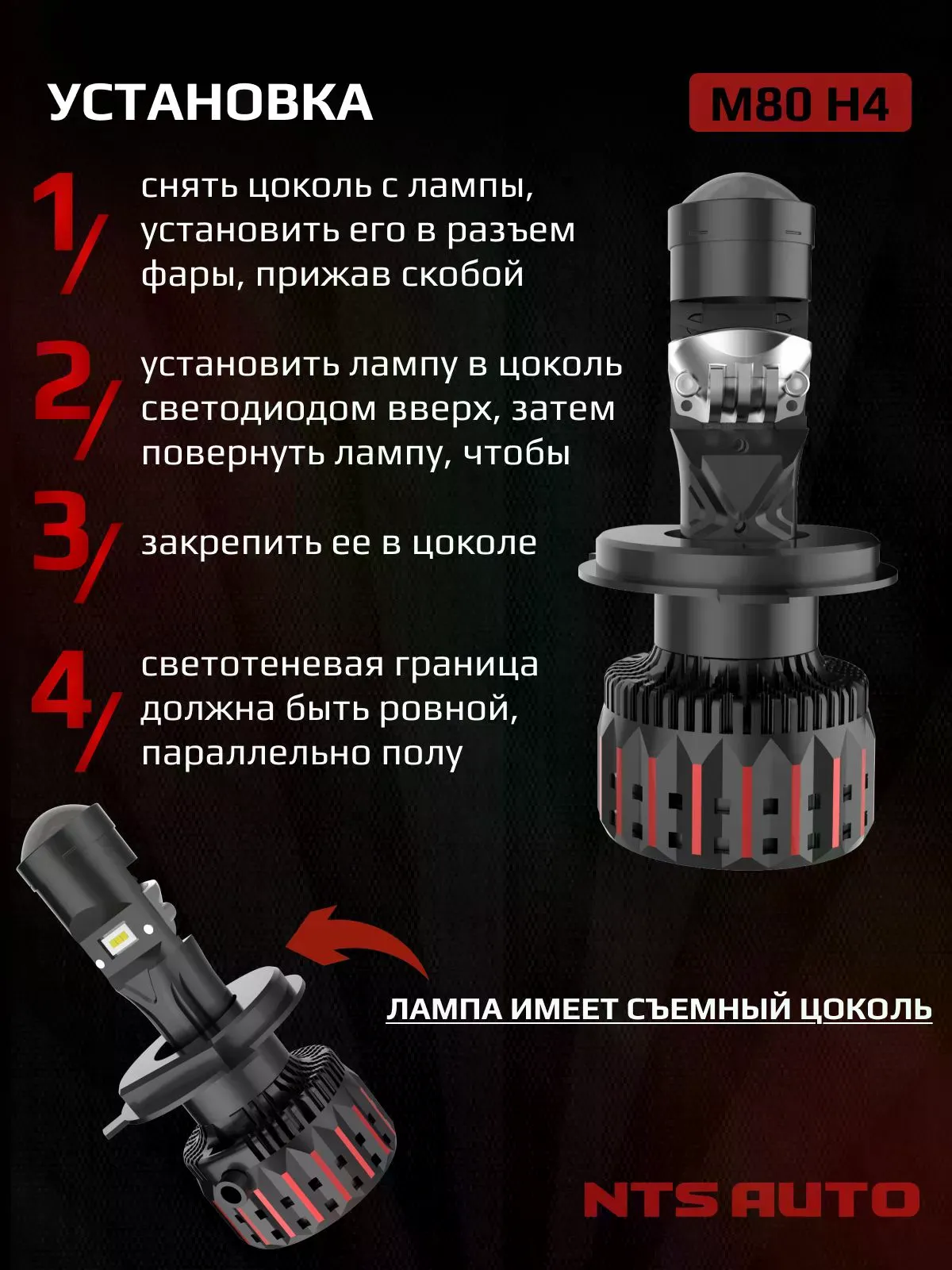 УСТАНОВКА

M80 H4

1/ снять цоколь с лампы, установить его в разъем фары, прижав скобой

2/ установить лампу в цоколь светодиодом вверх, затем повернуть лампу, чтобы

3/ закрепить ее в цоколе

4/ светотеневая граница должна быть ровной, параллельно полу

ЛАМПА ИМЕЕТ СЪЕМНЫЙ ЦОКОЛЬ

NTS AUTO