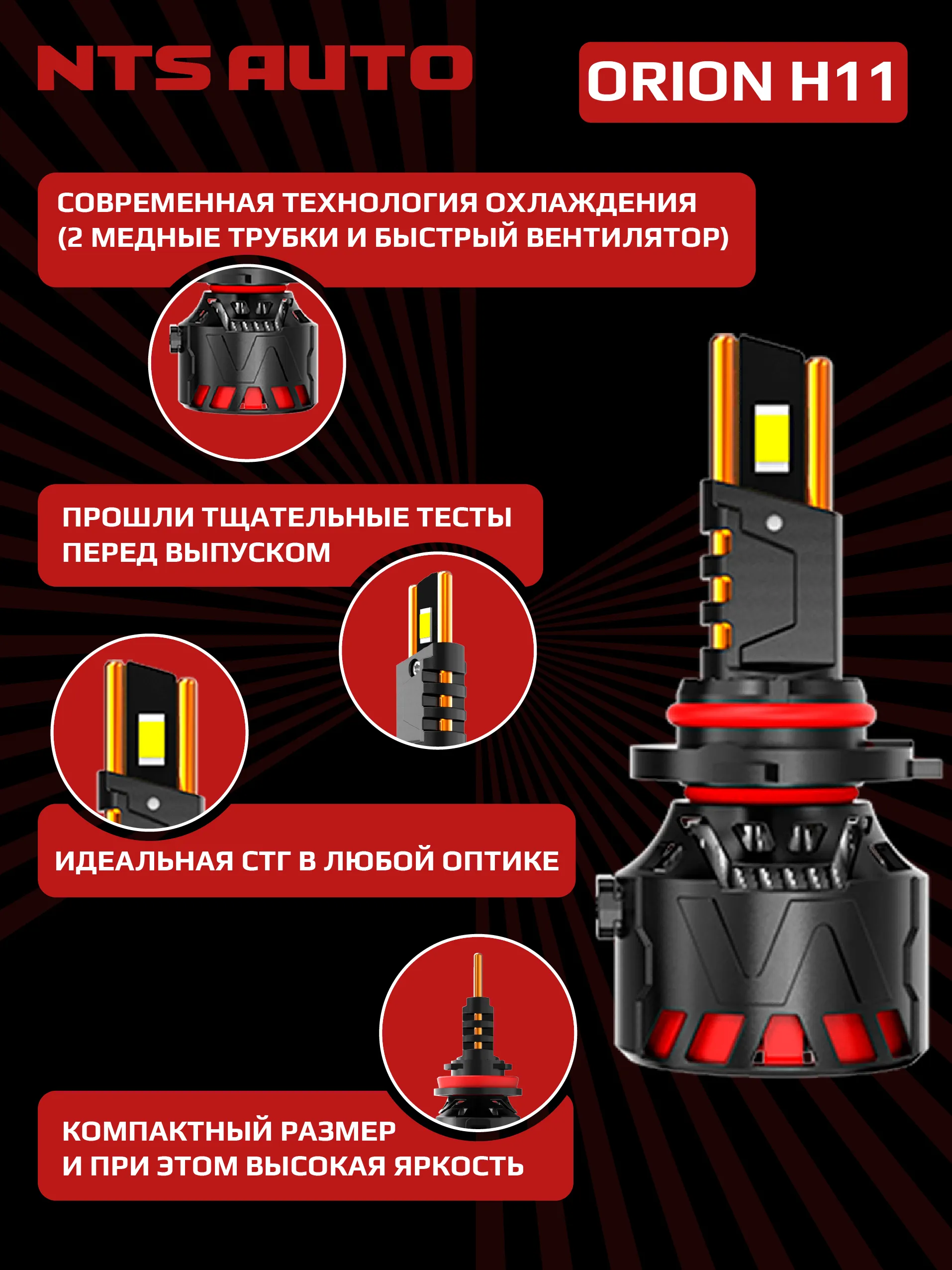 NTS AUTO

ORION H11

СОВРЕМЕННАЯ ТЕХНОЛОГИЯ ОХЛАЖДЕНИЯ (2 МЕДНЫЕ ТРУБКИ И БЫСТРЫЙ ВЕНТИЛЯТОР)

ПРОШЛИ ТЩАТЕЛЬНЫЕ ТЕСТЫ ПЕРЕД ВЫПУСКОМ

ИДЕАЛЬНАЯ СТГ В ЛЮБОЙ ОПТИКЕ

КОМПАКТНЫЙ РАЗМЕР И ПРИ ЭТОМ ВЫСОКАЯ ЯРКОСТЬ