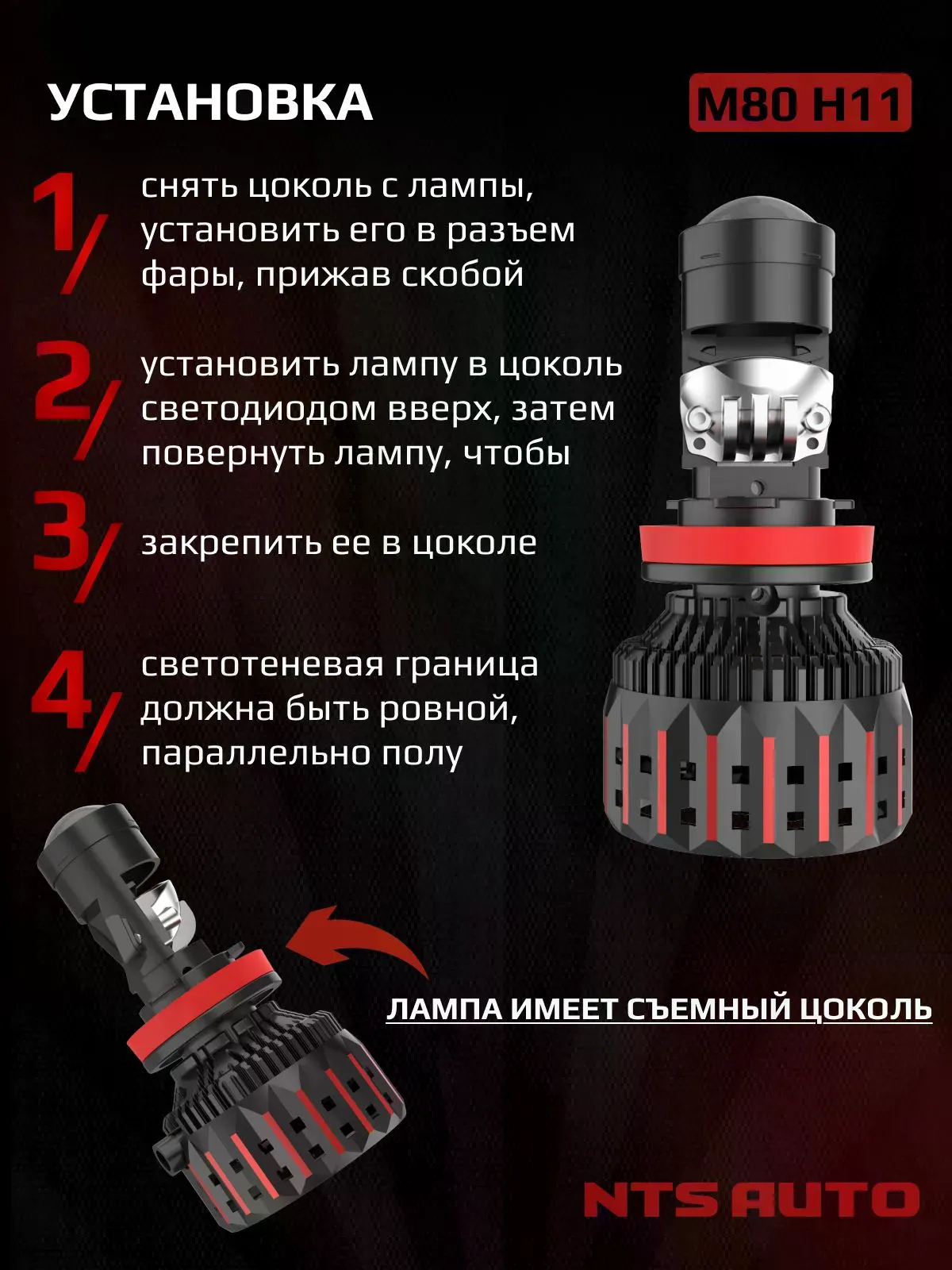 УСТАНОВКА

M80 H11

1/ снять цоколь с лампы, установить его в разъем фары, прижав скобой

2/ установить лампу в цоколь светодиодом вверх, затем повернуть лампу, чтобы

3/ закрепить ее в цоколе

4/ светотеневая граница должна быть ровной, параллельно полу

ЛАМПА ИМЕЕТ СЪЕМНЫЙ ЦОКОЛЬ

NTS AUTO