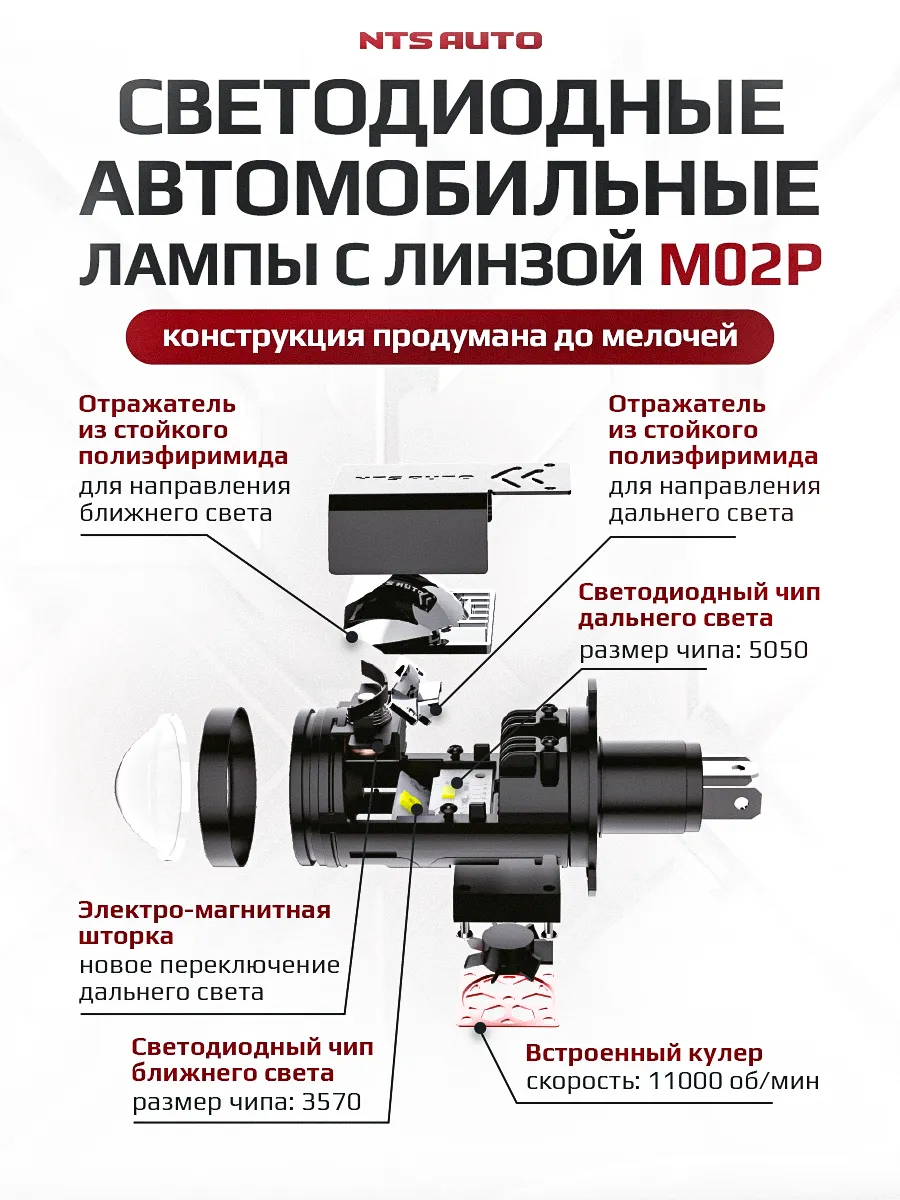 NTS AUTO

СВЕТОДИОДНЫЕ АВТОМОБИЛЬНЫЕ ЛАМПЫ С ЛИНЗОЙ M02P

конструкция продумана до мелочей

Отражатель из стойкого полиэфиримида
для направления ближнего света

Отражатель из стойкого полиэфиримида
для направления дальнего света

Светодиодный чип дальнего света
размер чипа: 5050

Электро-магнитная шторка
новое переключение дальнего света

Светодиодный чип ближнего света
размер чипа: 3570

Встроенный кулер
скорость: 11000 об/мин