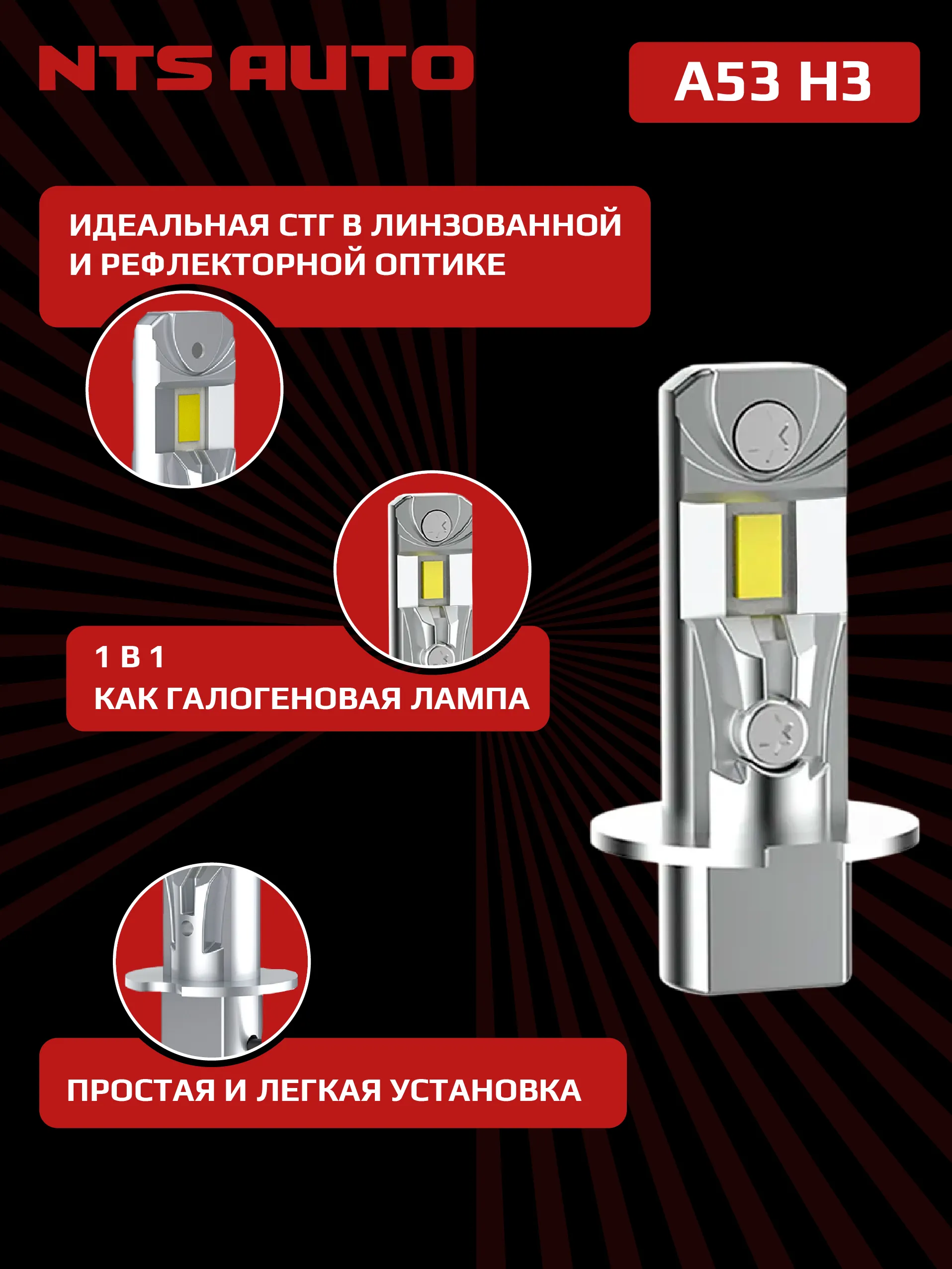 NTS AUTO

A53 H3

ИДЕАЛЬНАЯ СТГ В ЛИНЗОВАННОЙ И РЕФЛЕКТОРНОЙ ОПТИКЕ

1 В 1
КАК ГАЛОГЕНОВАЯ ЛАМПА

ПРОСТАЯ И ЛЕГКАЯ УСТАНОВКА