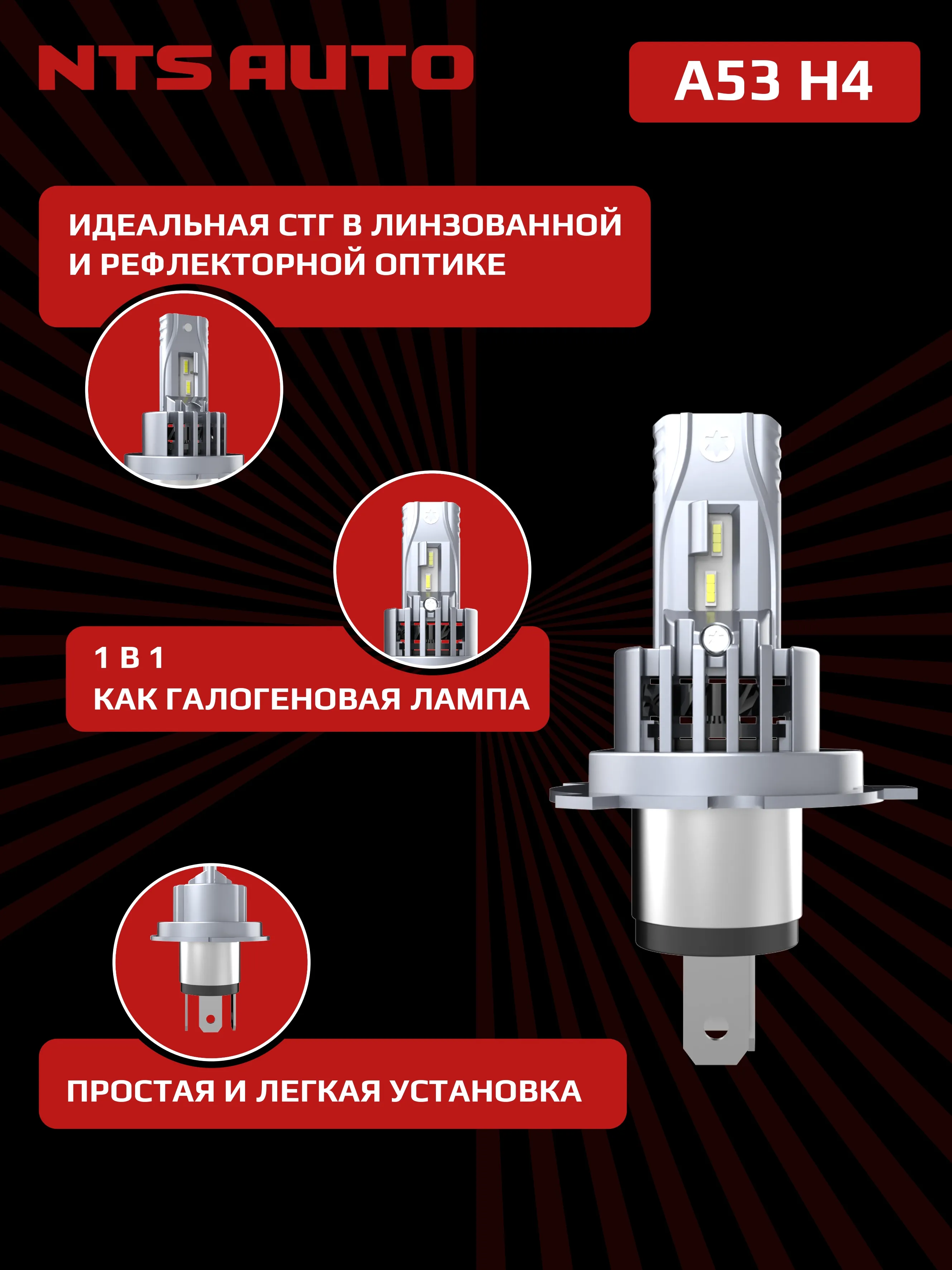 NTS AUTO

A53 H4

ИДЕАЛЬНАЯ СТГ В ЛИНЗОВАННОЙ И РЕФЛЕКТОРНОЙ ОПТИКЕ

1 В 1
КАК ГАЛОГЕНОВАЯ ЛАМПА

ПРОСТАЯ И ЛЕГКАЯ УСТАНОВКА