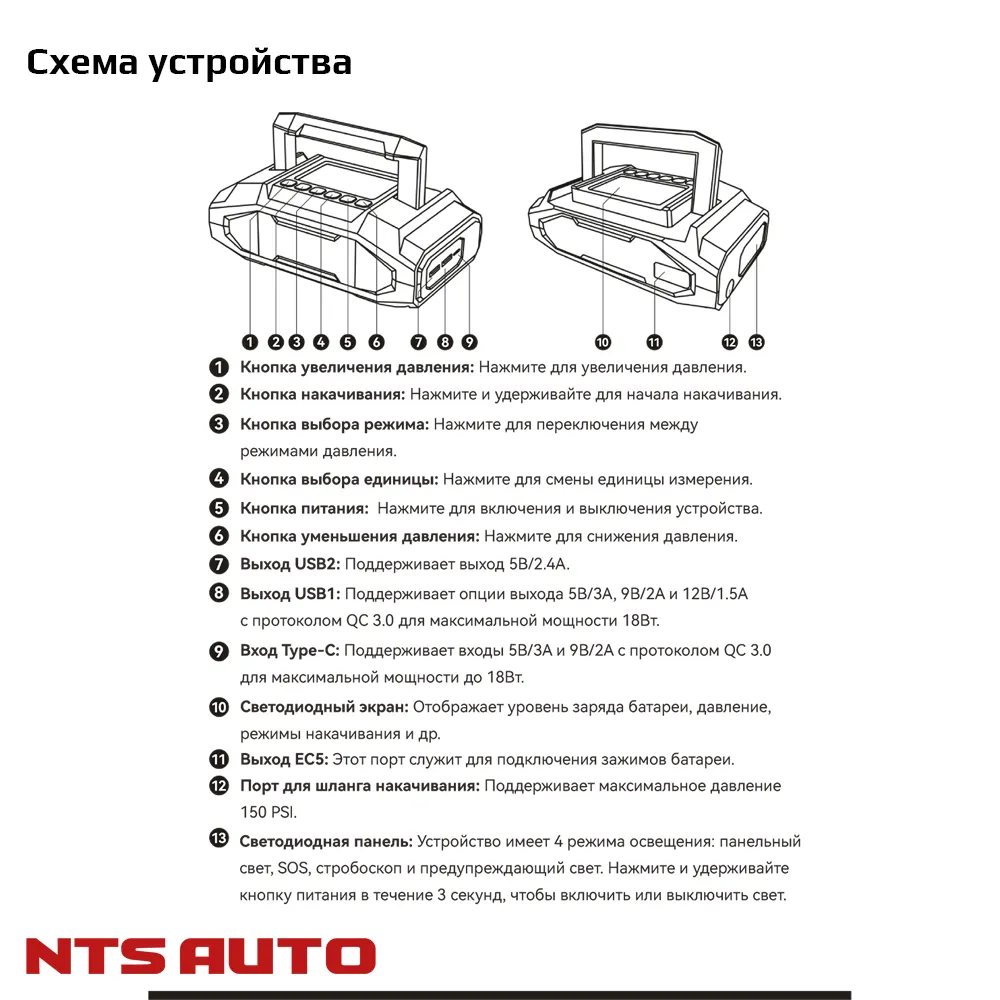 Схема устройства

1 2 3 4 5 6 7 8 9

10 11 12 13

1 **Кнопка увеличения давления:** Нажмите для увеличения давления.

2 **Кнопка накачивания:** Нажмите и удерживайте для начала накачивания.

3 **Кнопка выбора режима:** Нажмите для переключения между режимами давления.

4 **Кнопка выбора единицы:** Нажмите для смены единицы измерения.

5 **Кнопка питания:** Нажмите для включения и выключения устройства.

6 **Кнопка уменьшения давления:** Нажмите для снижения давления.

7 **Выход USB2:** Поддерживает выход 5В/2.4А.

8 **Выход USB1:** Поддерживает опции выхода 5В/3А, 9В/2А и 12В/1.5А с протоколом QC 3.0 для максимальной мощности 18Вт.

9 **Вход Type-C:** Поддерживает входы 5В/3А и 9В/2А с протоколом QC 3.0 для максимальной мощности до 18Вт.

10 **Светодиодный экран:** Отображает уровень заряда батареи, давление, режимы накачивания и др.

11 **Выход EC5:** Этот порт служит для подключения зажимов батареи.

12 **Порт для шланга накачивания:** Поддерживает максимальное давление 150 PSI.

13 **Светодиодная панель:** Устройство имеет 4 режима освещения: панельный свет, SOS, стробоскоп и предупреждающий свет. Нажмите и удерживайте кнопку питания в течение 3 секунд, чтобы включить или выключить свет.

NTS AUTO