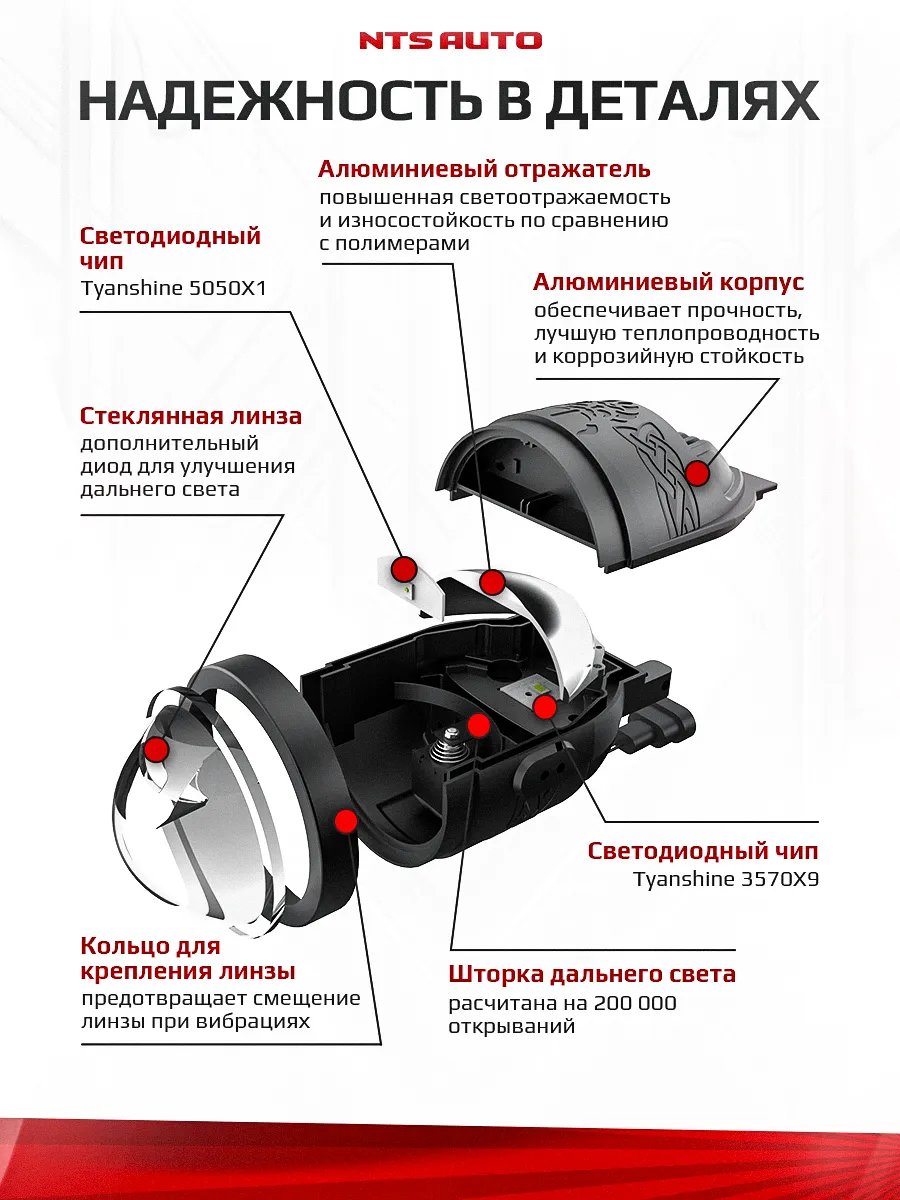 NTS AUTO

НАДЕЖНОСТЬ В ДЕТАЛЯХ

Алюминиевый отражатель
повышенная светоотражаемость и износостойкость по сравнению с полимерами

Светодиодный чип
Tyanshine 5050X1

Алюминиевый корпус
обеспечивает прочность, лучшую теплопроводность и коррозийную стойкость

Стеклянная линза
дополнительный диод для улучшения дальнего света

Светодиодный чип
Tyanshine 3570X9

Кольцо для крепления линзы
предотвращает смещение линзы при вибрациях

Шторка дальнего света
расчитана на 200 000 открываний