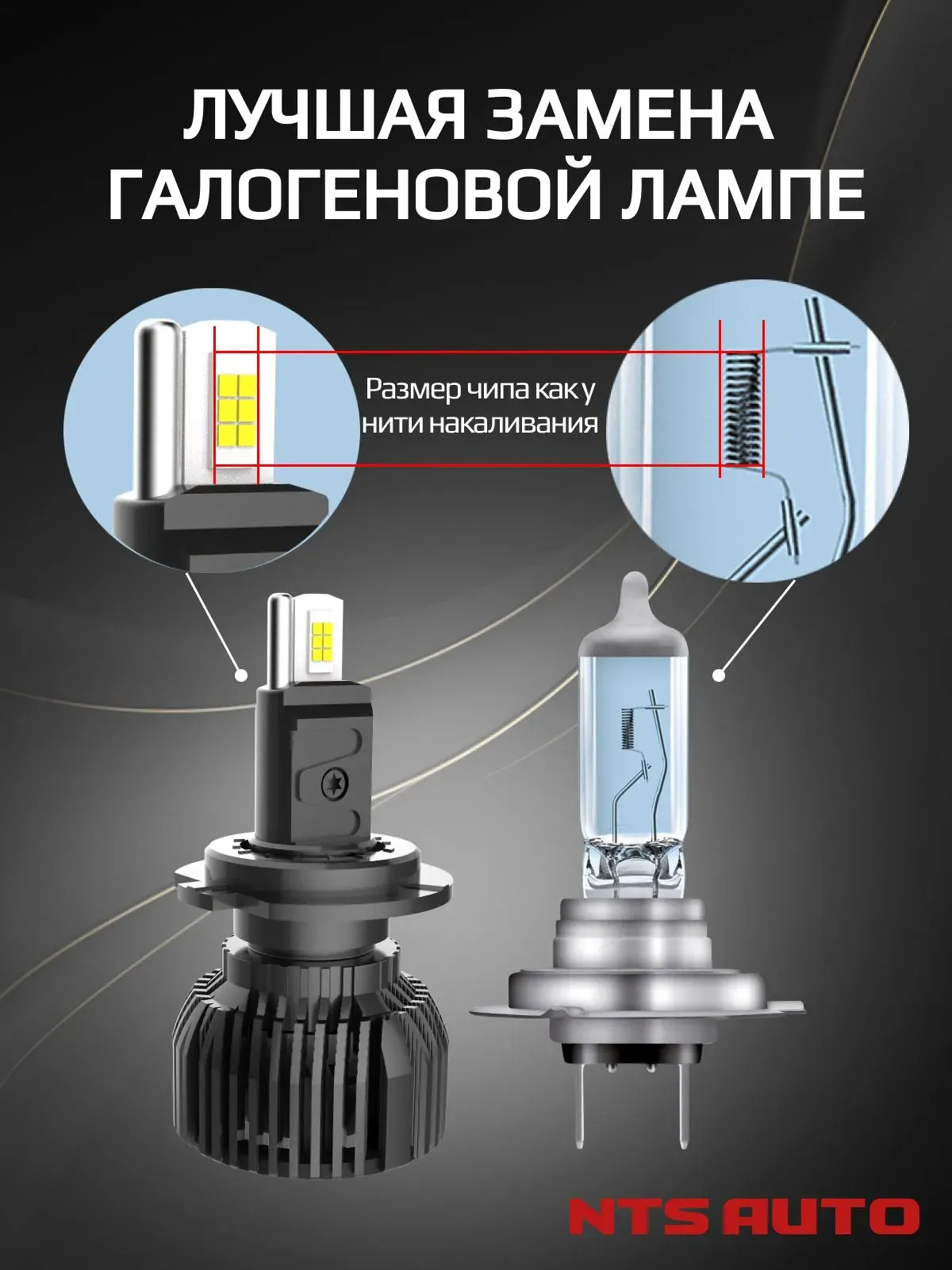 ЛУЧШАЯ ЗАМЕНА ГАЛОГЕНОВОЙ ЛАМПЕ

Размер чипа как у нити накаливания

NTS AUTO