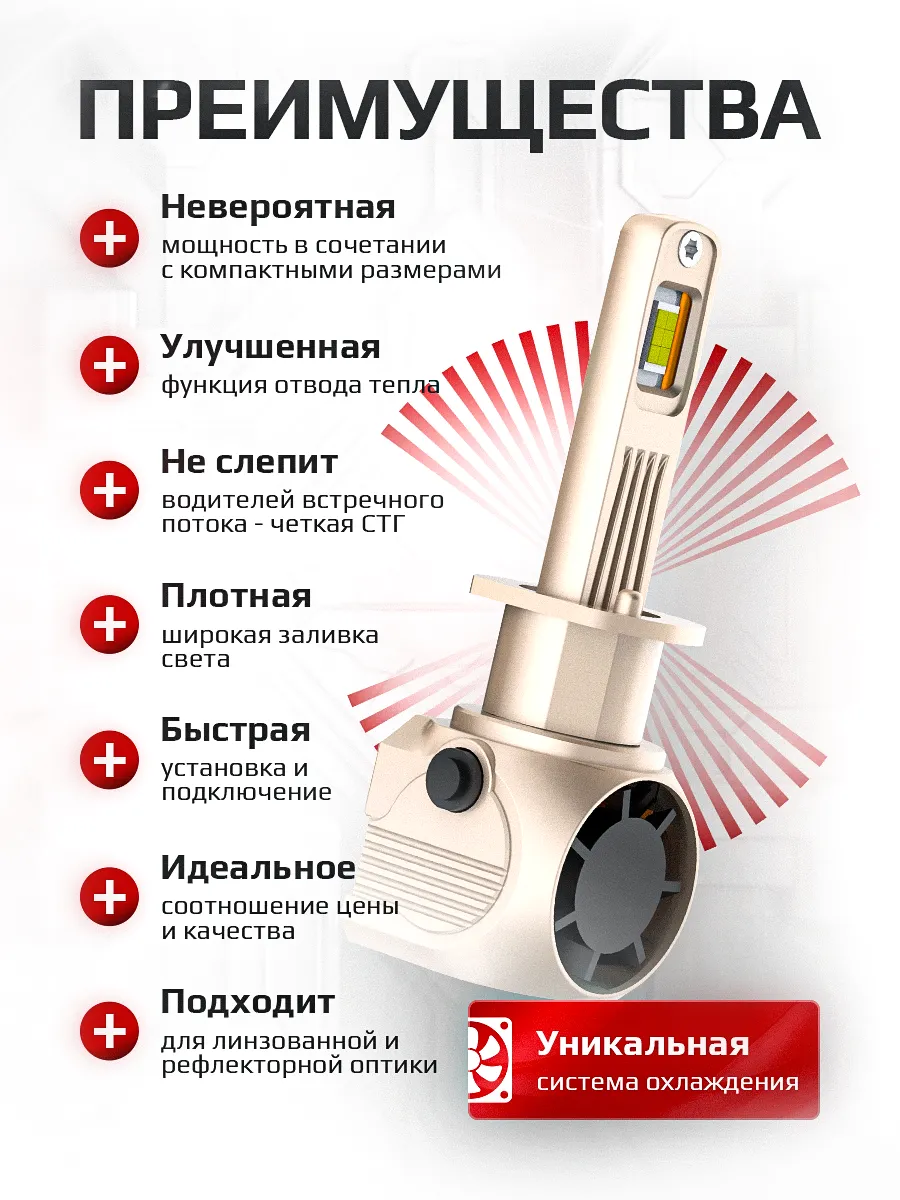 ПРЕИМУЩЕСТВА

Невероятная
мощность в сочетании с компактными размерами

Улучшенная
функция отвода тепла

Не слепит
водителей встречного потока - четкая СТГ

Плотная
широкая заливка света

Быстрая
установка и подключение

Идеальное
соотношение цены и качества

Подходит
для линзованной и рефлекторной оптики

Уникальная
система охлаждения