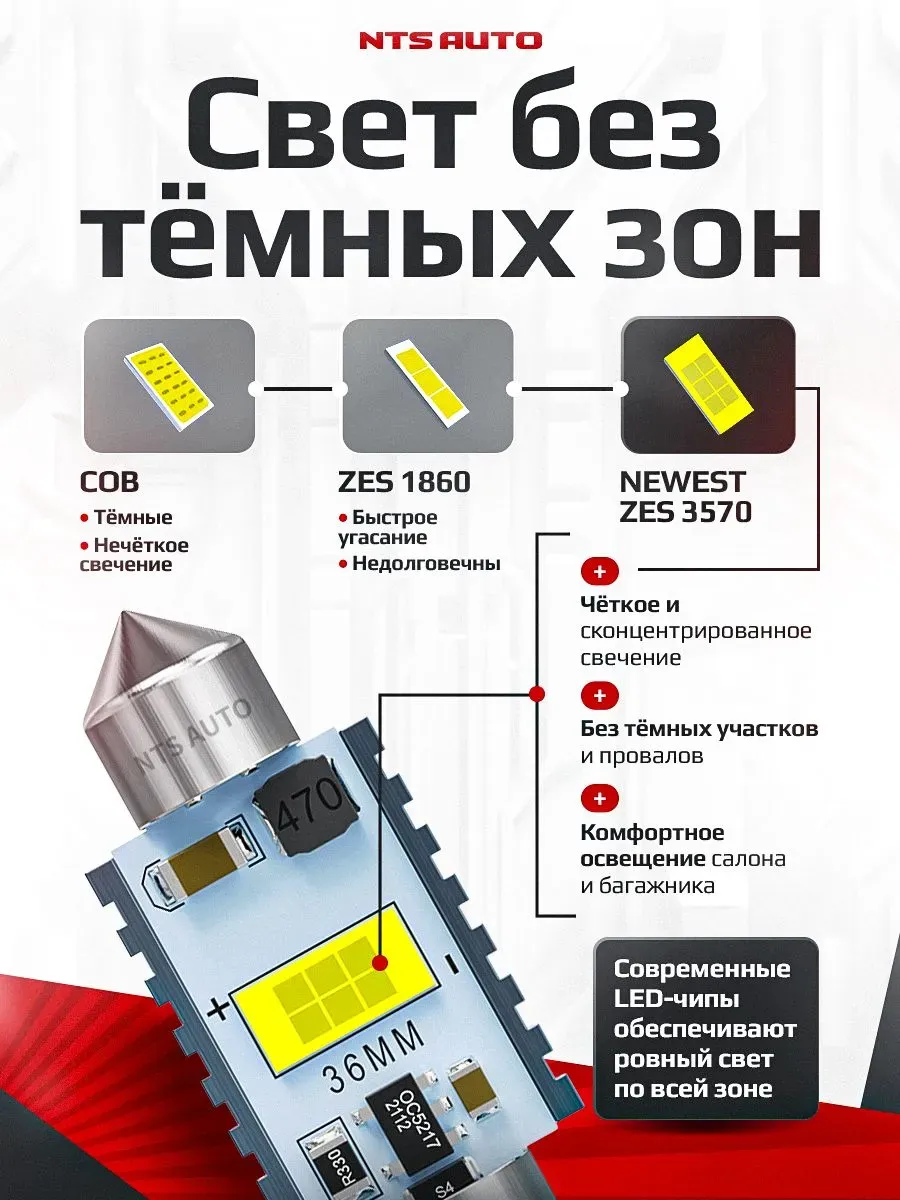 NTS AUTO

Свет без тёмных зон

COB
• Тёмные
• Нечёткое свечение

ZES 1860
• Быстрое угасание
• Недолговечны

NEWEST ZES 3570

+ Чёткое и сконцентрированное свечение

+ Без тёмных участков и провалов

+ Комфортное освещение салона и багажника

NTS AUTO

470

+ -

36MM

OC5217 2112

R330

S4

Современные LED-чипы обеспечивают ровный свет по всей зоне