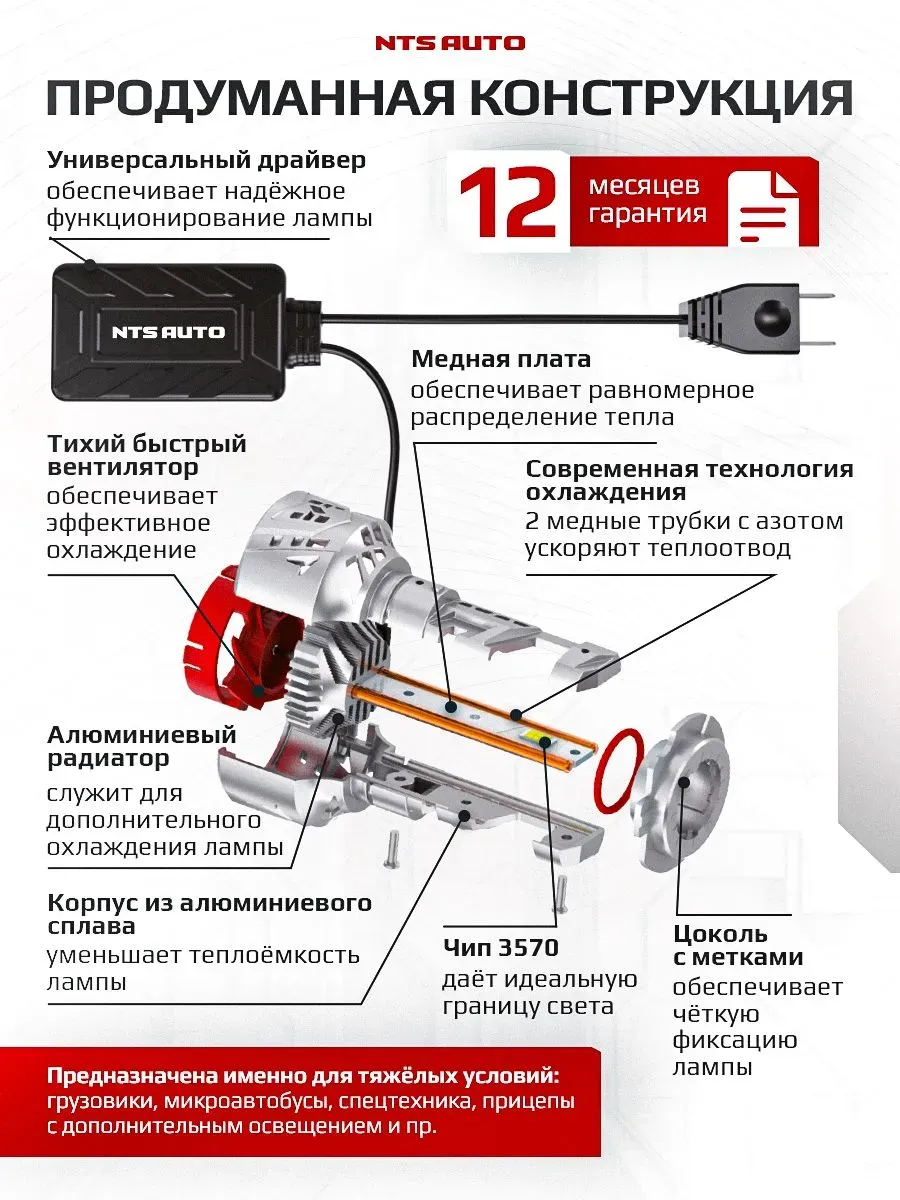 NTS AUTO

ПРОДУМАННАЯ КОНСТРУКЦИЯ

Универсальный драйвер
обеспечивает надёжное функционирование лампы

12 месяцев гарантия

NTS AUTO

Медная плата
обеспечивает равномерное распределение тепла

Тихий быстрый вентилятор
обеспечивает эффективное охлаждение

Современная технология охлаждения
2 медные трубки с азотом ускоряют теплоотвод

Алюминиевый радиатор
служит для дополнительного охлаждения лампы

Корпус из алюминиевого сплава
уменьшает теплоёмкость лампы

Чип 3570
даёт идеальную границу света

Цоколь с метками
обеспечивает чёткую фиксацию лампы

Предназначена именно для тяжёлых условий:
грузовики, микроавтобусы, спецтехника, прицепы с дополнительным освещением и пр.