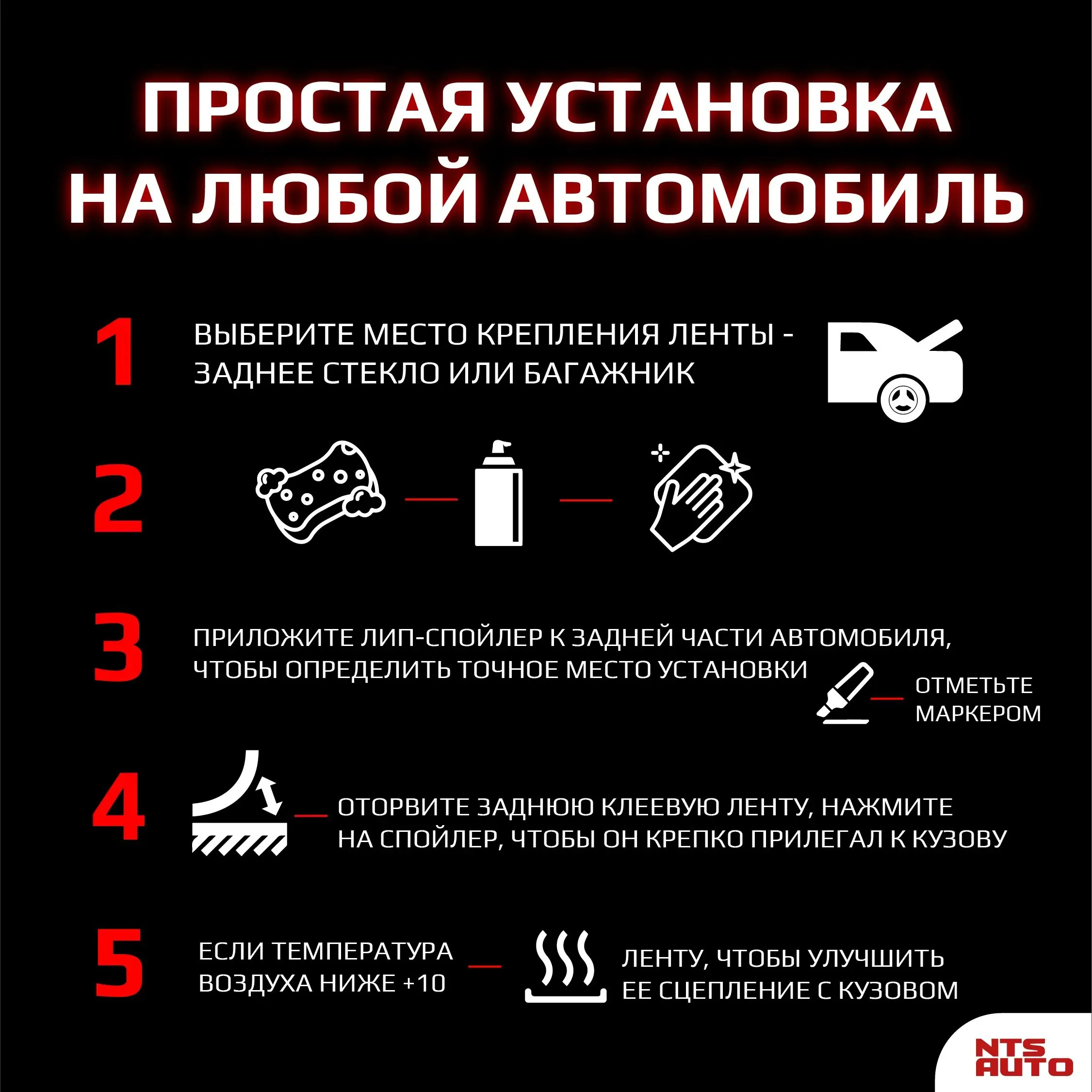 ПРОСТАЯ УСТАНОВКА НА ЛЮБОЙ АВТОМОБИЛЬ

1 ВЫБЕРИТЕ МЕСТО КРЕПЛЕНИЯ ЛЕНТЫ - ЗАДНЕЕ СТЕКЛО ИЛИ БАГАЖНИК

2

3 ПРИЛОЖИТЕ ЛИП-СПОЙЛЕР К ЗАДНЕЙ ЧАСТИ АВТОМОБИЛЯ, ЧТОБЫ ОПРЕДЕЛИТЬ ТОЧНОЕ МЕСТО УСТАНОВКИ

ОТМЕТЬТЕ МАРКЕРОМ

4 ОТОРВИТЕ ЗАДНЮЮ КЛЕЕВУЮ ЛЕНТУ, НАЖМИТЕ НА СПОЙЛЕР, ЧТОБЫ ОН КРЕПКО ПРИЛЕГАЛ К КУЗОВУ

5 ЕСЛИ ТЕМПЕРАТУРА ВОЗДУХА НИЖЕ +10

ЛЕНТУ, ЧТОБЫ УЛУЧШИТЬ ЕЕ СЦЕПЛЕНИЕ С КУЗОВОМ

NTS AUTO