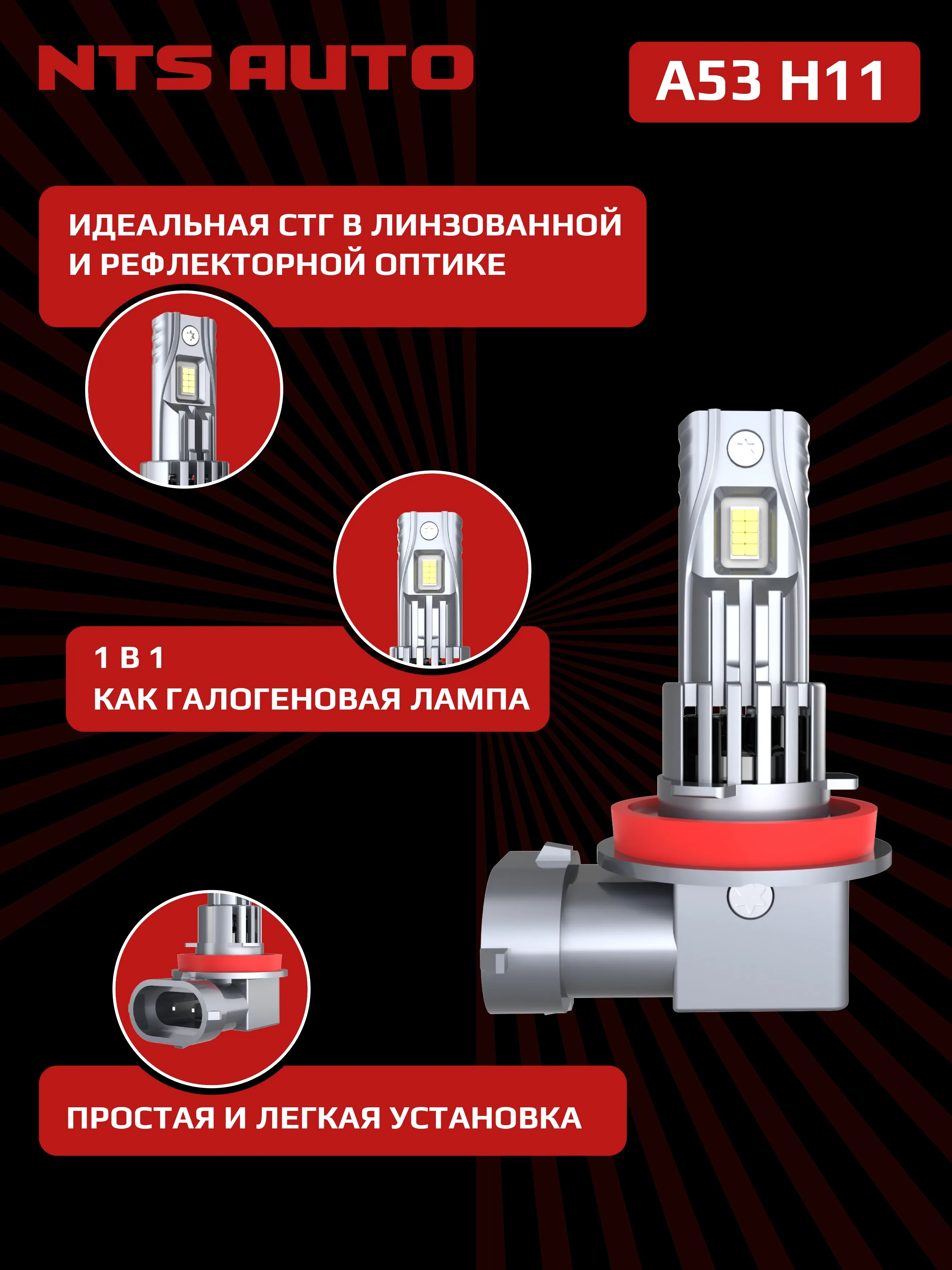 NTS AUTO

A53 H11

ИДЕАЛЬНАЯ СТГ В ЛИНЗОВАННОЙ И РЕФЛЕКТОРНОЙ ОПТИКЕ

1 В 1
КАК ГАЛОГЕНОВАЯ ЛАМПА

ПРОСТАЯ И ЛЕГКАЯ УСТАНОВКА